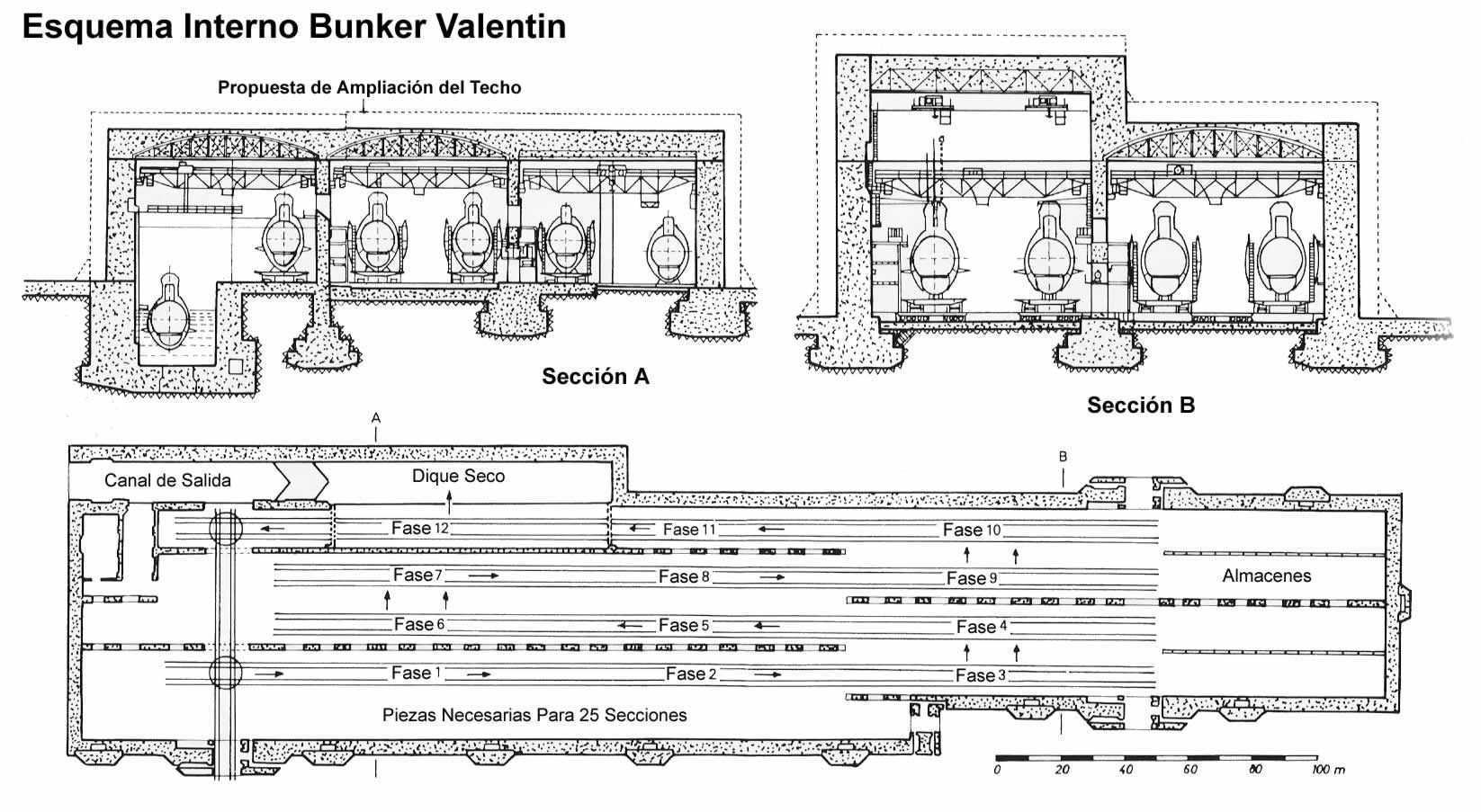 Esquema Interno Bunker Valentin

Propuesta de Ampliación del Techo

Sección A

Sección B

A

B

Canal de Salida

Dique Seco

Fase 12

Fase 11

Fase 10

Fase 7

Fase 8

Fase 9

Almacenes

Fase 6

Fase 5

Fase 4

Fase 1

Fase 2

Fase 3

Piezas Necesarias Para 25 Secciones

0 20 40 60 80 100 m