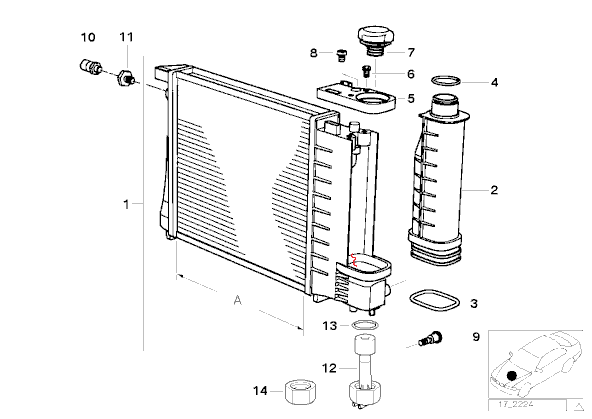 10
11
8
7
6
4
5
1
2
A
3
13
9
12
14
17_2224